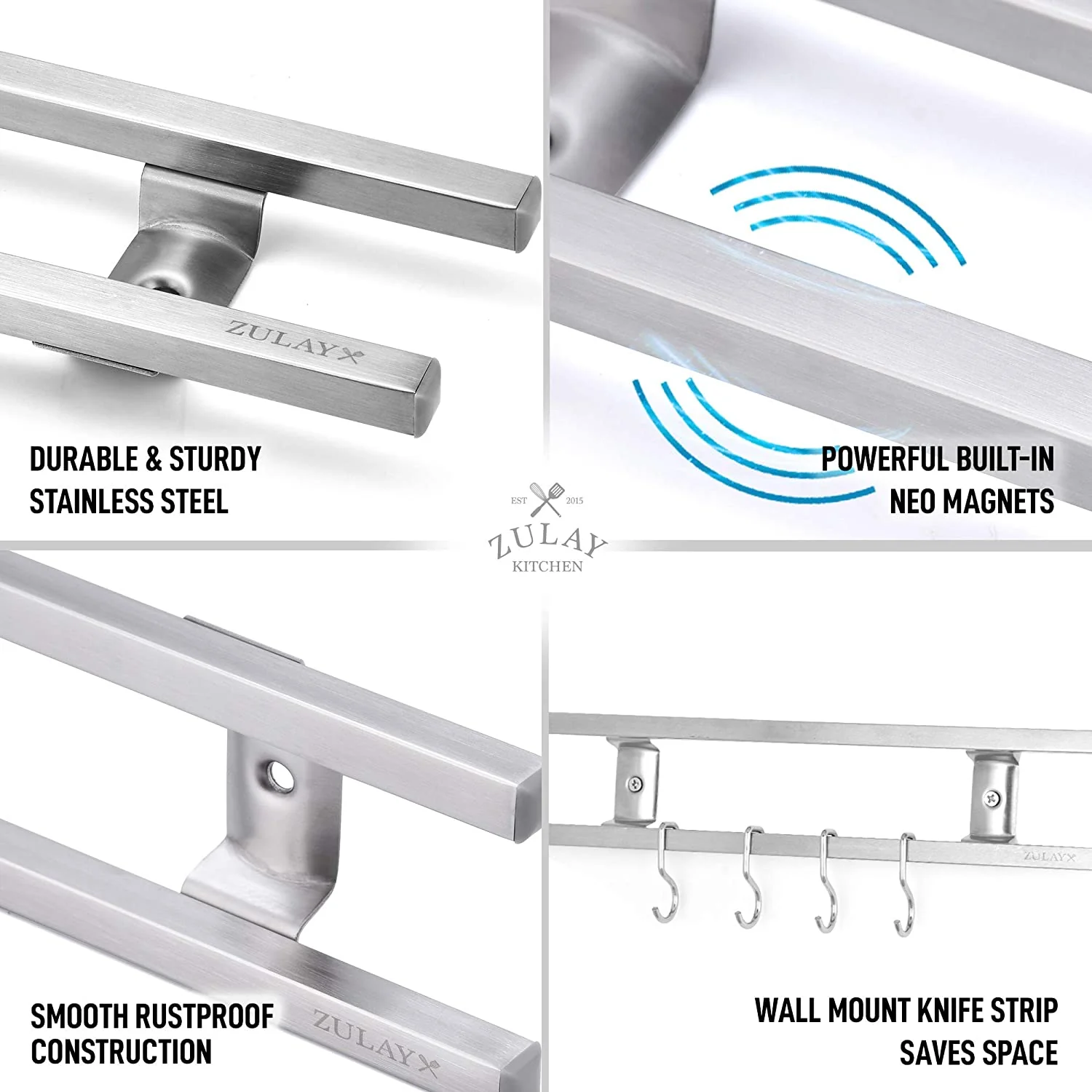 ZULAY

DURABLE & STURDY STAINLESS STEEL

POWERFUL BUILT-IN NEO MAGNETS

EST 2015
ZULAY
KITCHEN

ZULAY

SMOOTH RUSTPROOF CONSTRUCTION

ZULAY

WALL MOUNT KNIFE STRIP SAVES SPACE